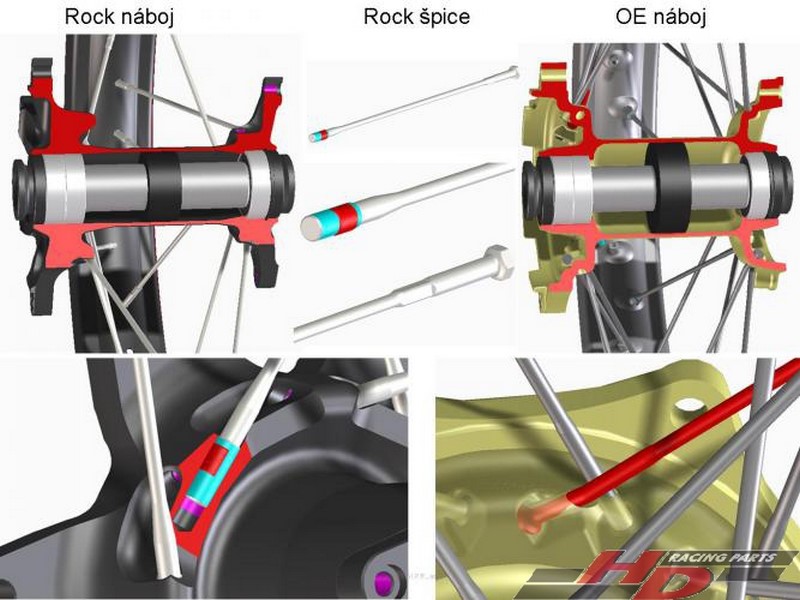 Rock náboj

Rock špice

OE náboj

HD RACING PARTS